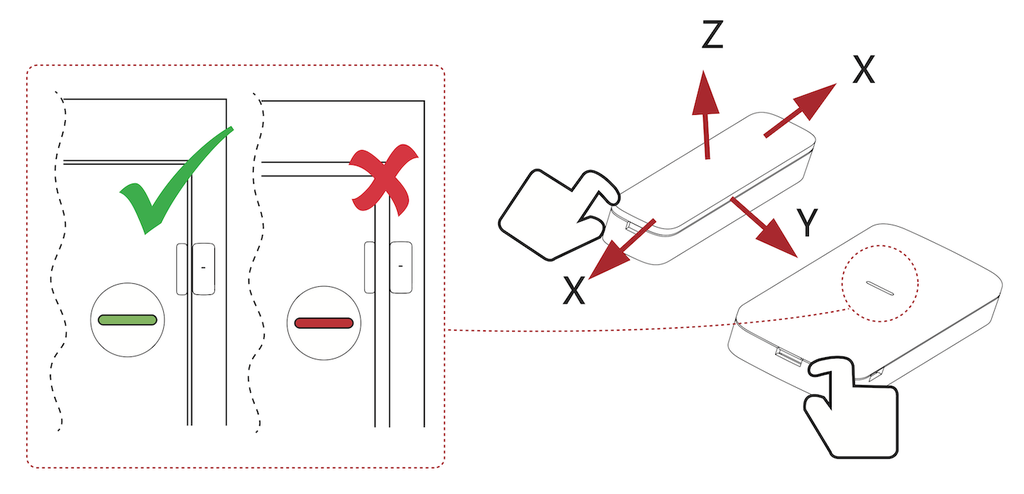 Z
X
Y
X